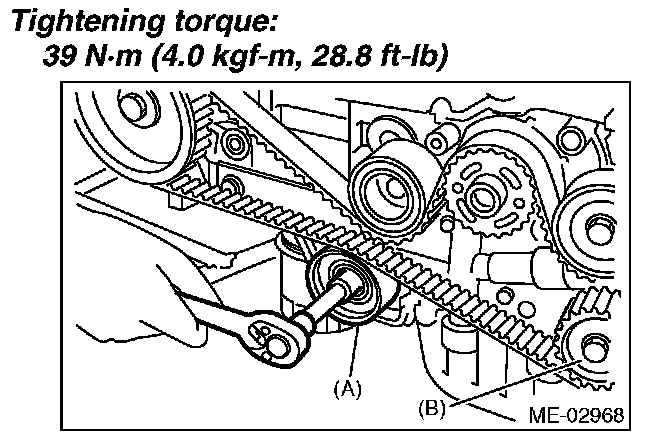 Tightening torque:
39 N·m (4.0 kgf-m, 28.8 ft-lb)

(A)

(B)

ME-02968