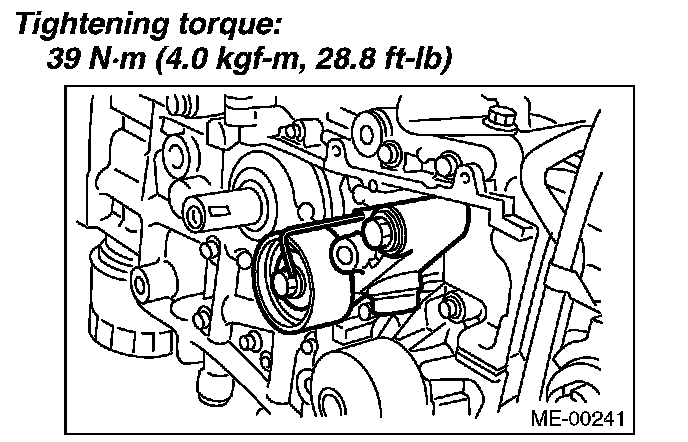 Tightening torque:
39 N·m (4.0 kgf-m, 28.8 ft-lb)

ME-00241