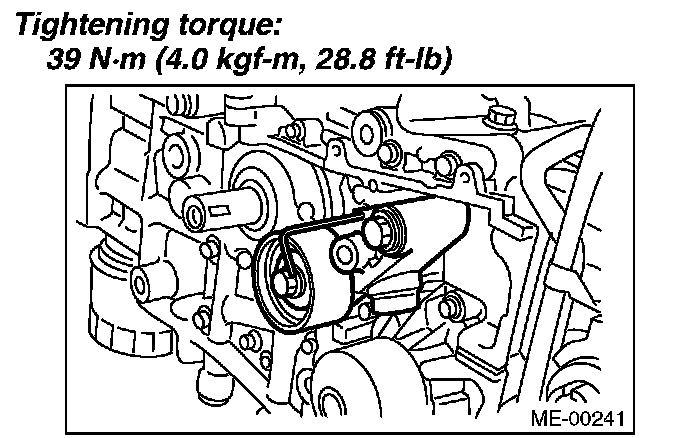 Tightening torque:
39 N·m (4.0 kgf-m, 28.8 ft-lb)

ME-00241