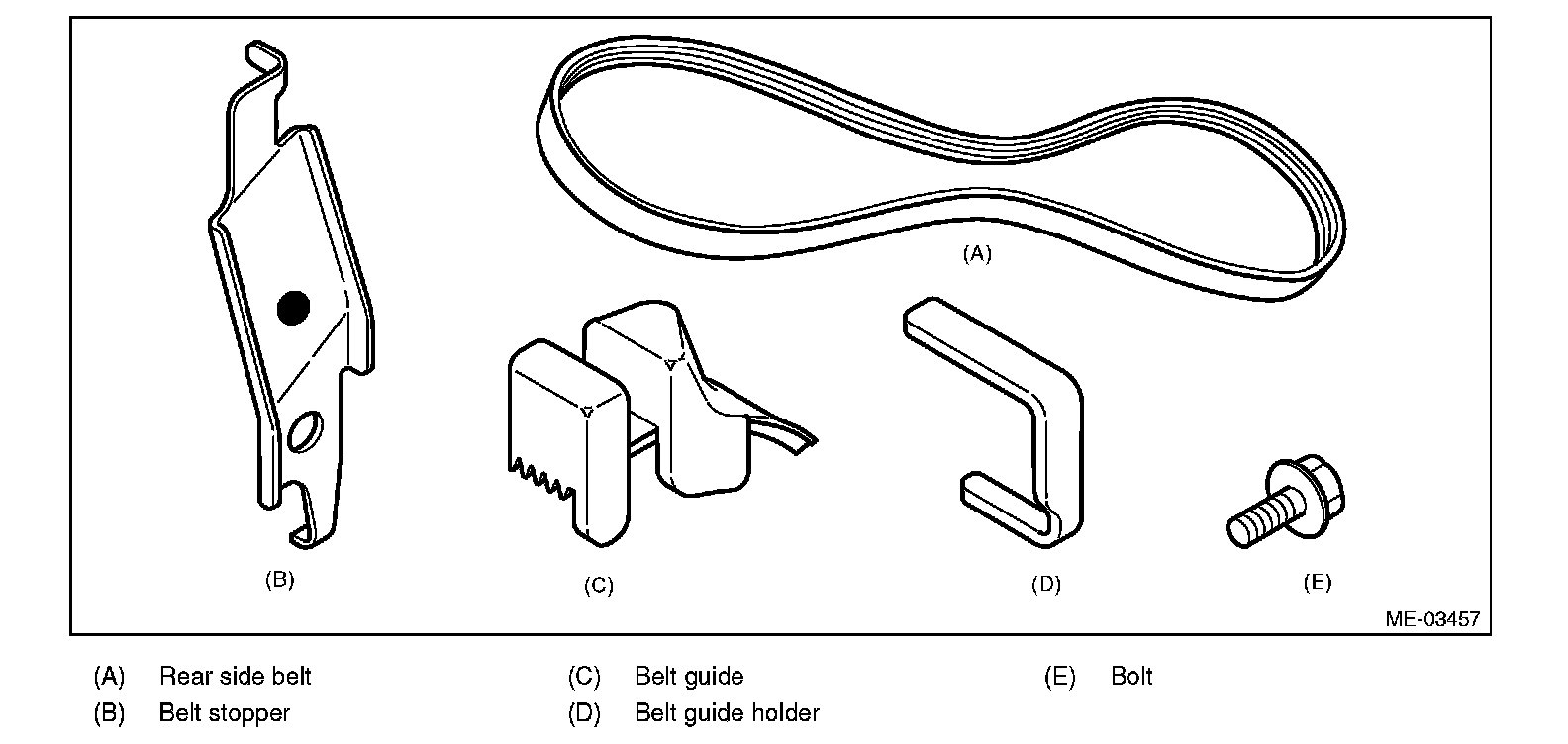 (A)

(B)

(C)

(D)

(E)

ME-03457

(A) Rear side belt
(B) Belt stopper
(C) Belt guide
(D) Belt guide holder
(E) Bolt