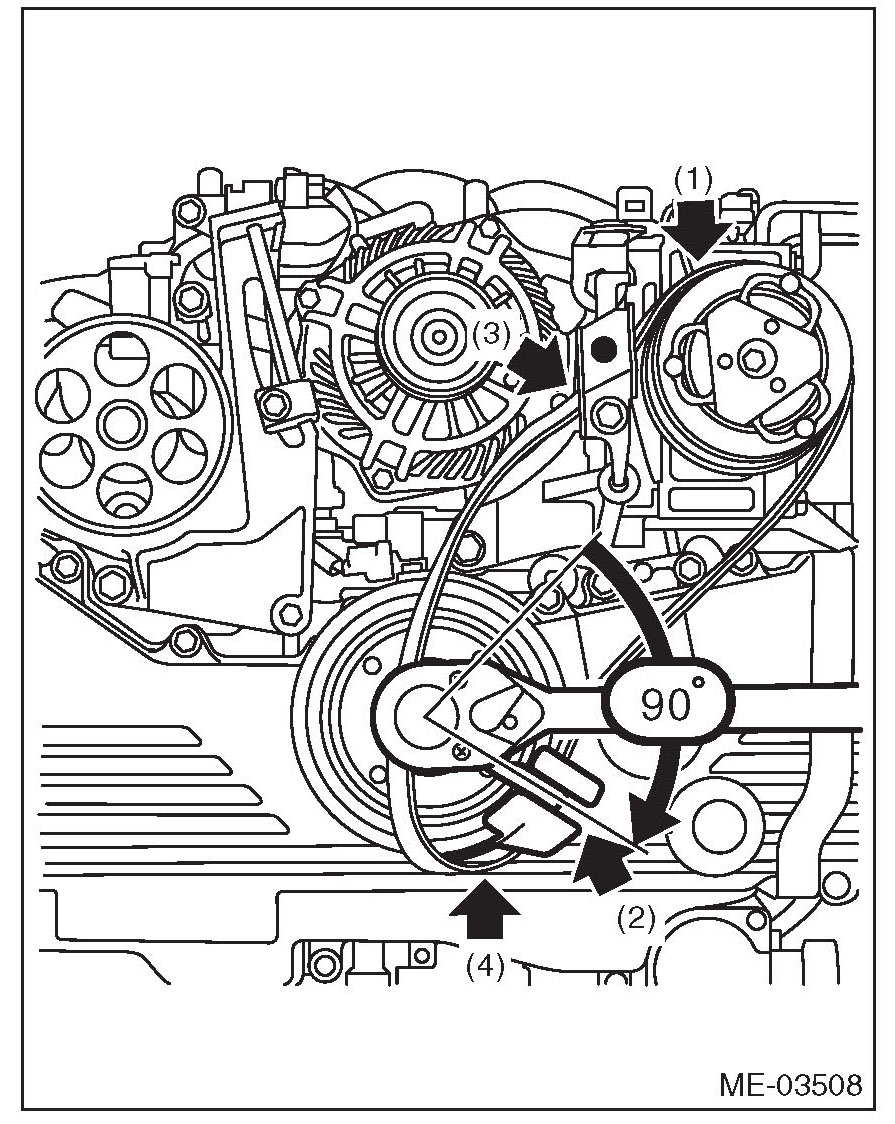 (1)
(3)
90°
(2)
(4)
ME-03508