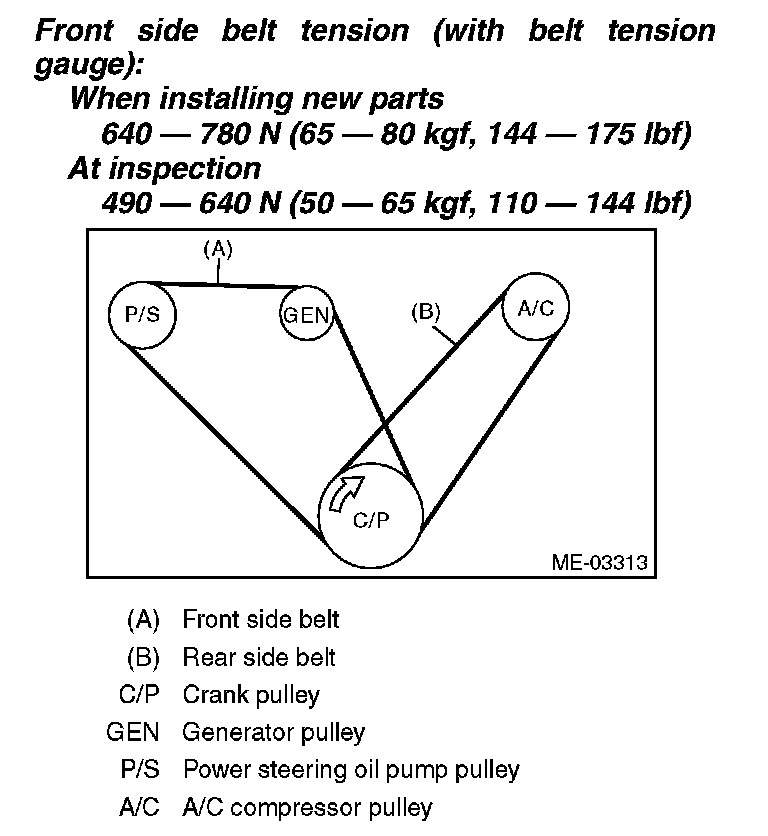 Front side belt tension (with belt tension gauge):
When installing new parts
640 — 780 N (65 — 80 kgf, 144 — 175 lbf)
At inspection
490 — 640 N (50 — 65 kgf, 110 — 144 lbf)

(A)
P/S
GEN
(B)
A/C
C/P
ME-03313

(A) Front side belt
(B) Rear side belt
C/P Crank pulley
GEN Generator pulley
P/S Power steering oil pump pulley
A/C A/C compressor pulley