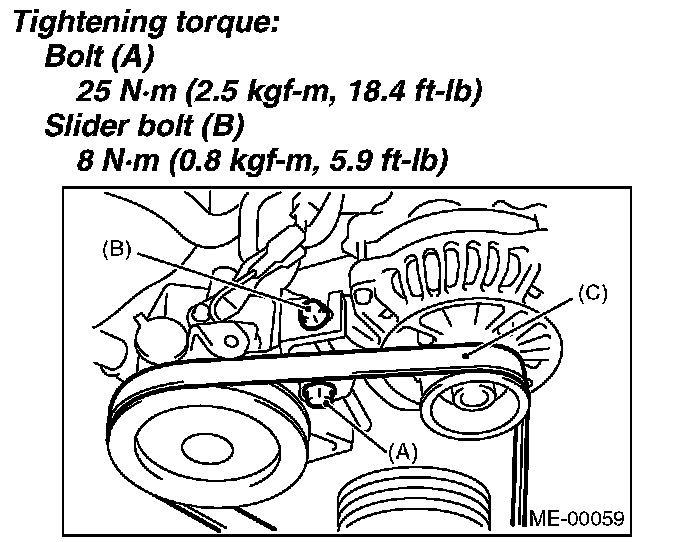 Tightening torque:
Bolt (A)
25 N·m (2.5 kgf-m, 18.4 ft-lb)
Slider bolt (B)
8 N·m (0.8 kgf-m, 5.9 ft-lb)

(B)
(C)
(A)
ME-00059