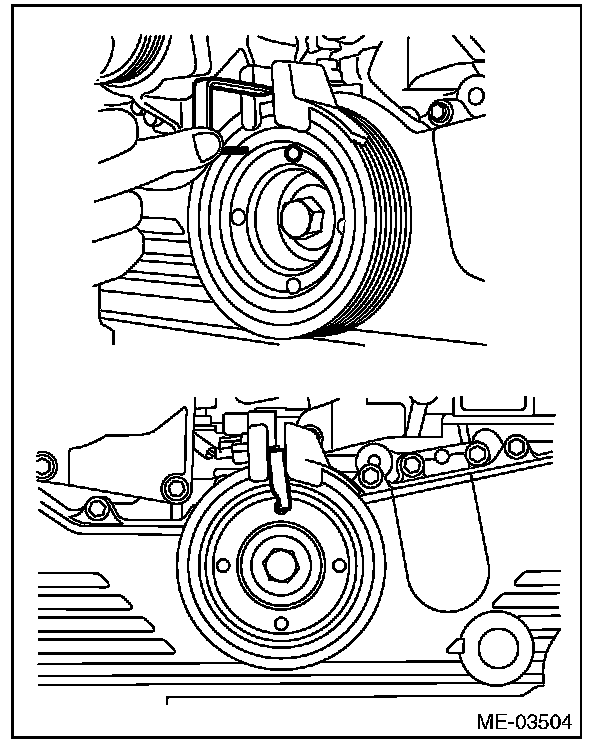 ME-03504