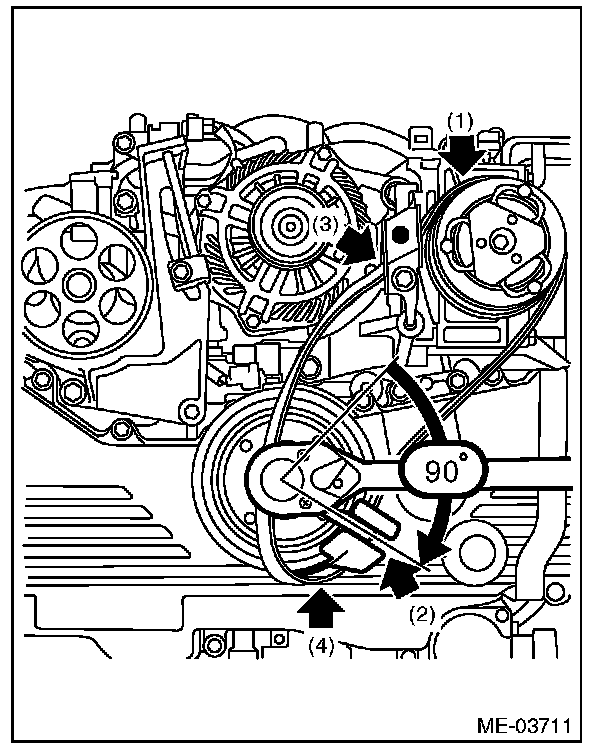 (1)
(3)
90°
(2)
(4)
ME-03711