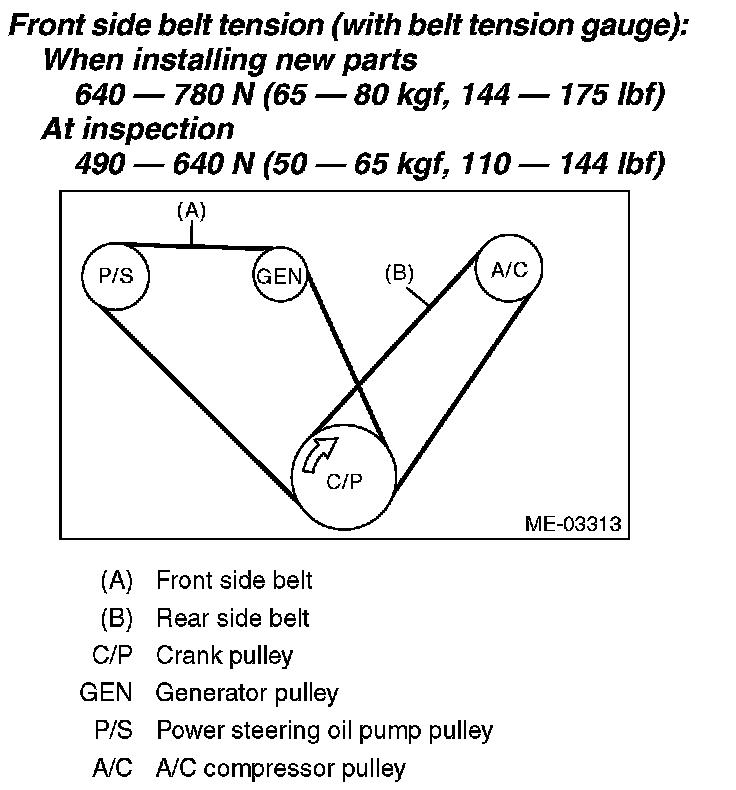 Front side belt tension (with belt tension gauge):
When installing new parts
640 — 780 N (65 — 80 kgf, 144 — 175 lbf)
At inspection
490 — 640 N (50 — 65 kgf, 110 — 144 lbf)

(A)
P/S
GEN
(B)
A/C
C/P
ME-03313

(A) Front side belt
(B) Rear side belt
C/P Crank pulley
GEN Generator pulley
P/S Power steering oil pump pulley
A/C A/C compressor pulley