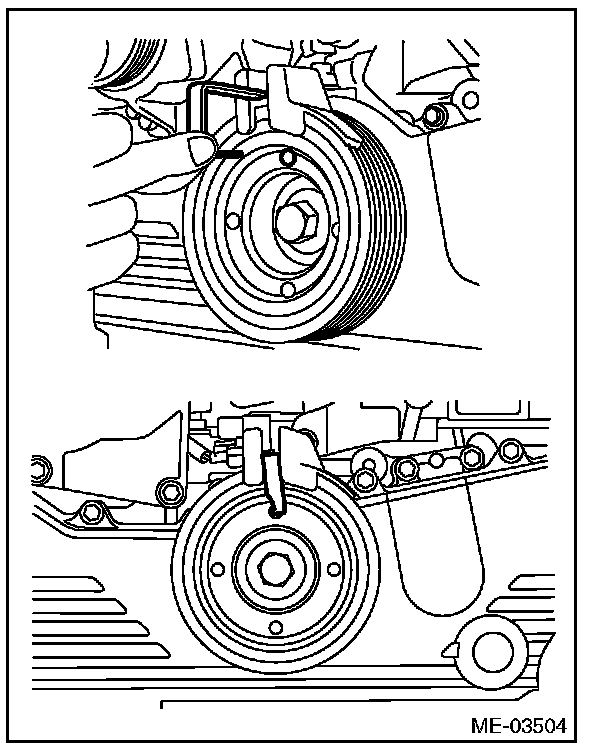 ME-03504