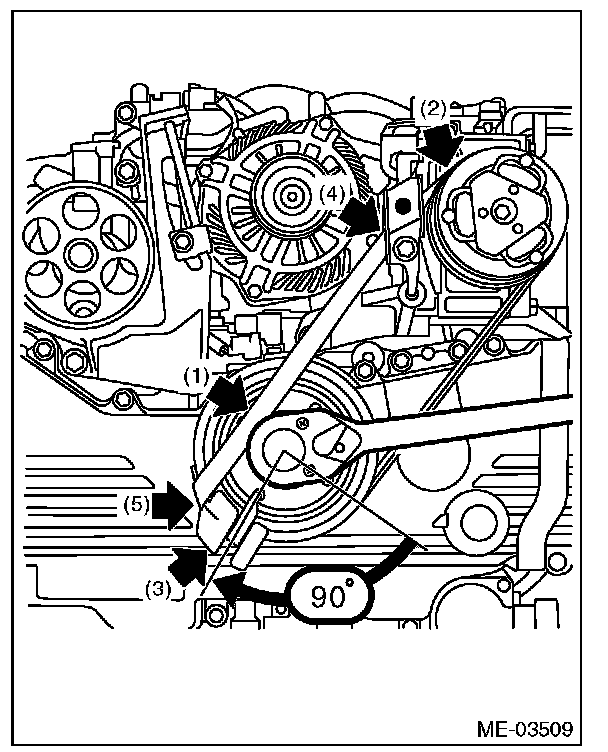 (2)
(4)
(1)
(5)
(3)
90°
ME-03509