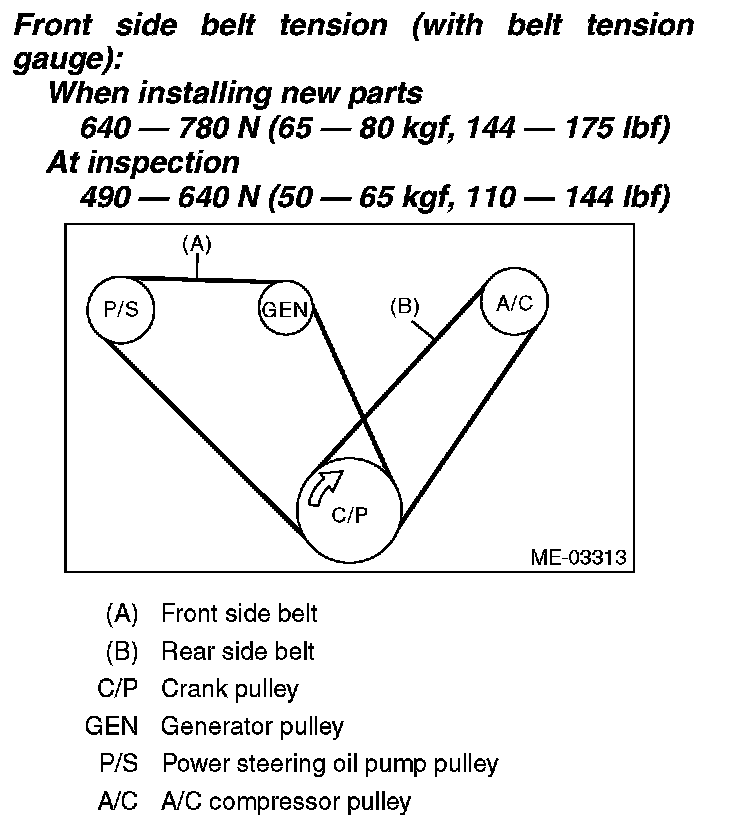 Front side belt tension (with belt tension gauge):
When installing new parts
640 — 780 N (65 — 80 kgf, 144 — 175 lbf)
At inspection
490 — 640 N (50 — 65 kgf, 110 — 144 lbf)

(A)
P/S
GEN
(B)
A/C
C/P
ME-03313

(A) Front side belt
(B) Rear side belt
C/P Crank pulley
GEN Generator pulley
P/S Power steering oil pump pulley
A/C A/C compressor pulley