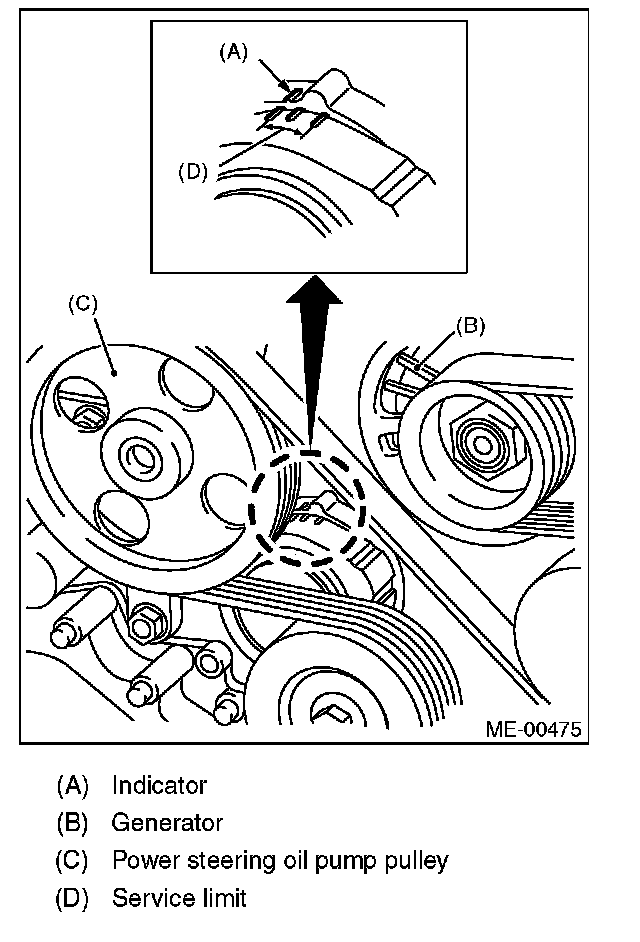 (A)

(D)

(C)

(B)

ME-00475

(A) Indicator
(B) Generator
(C) Power steering oil pump pulley
(D) Service limit