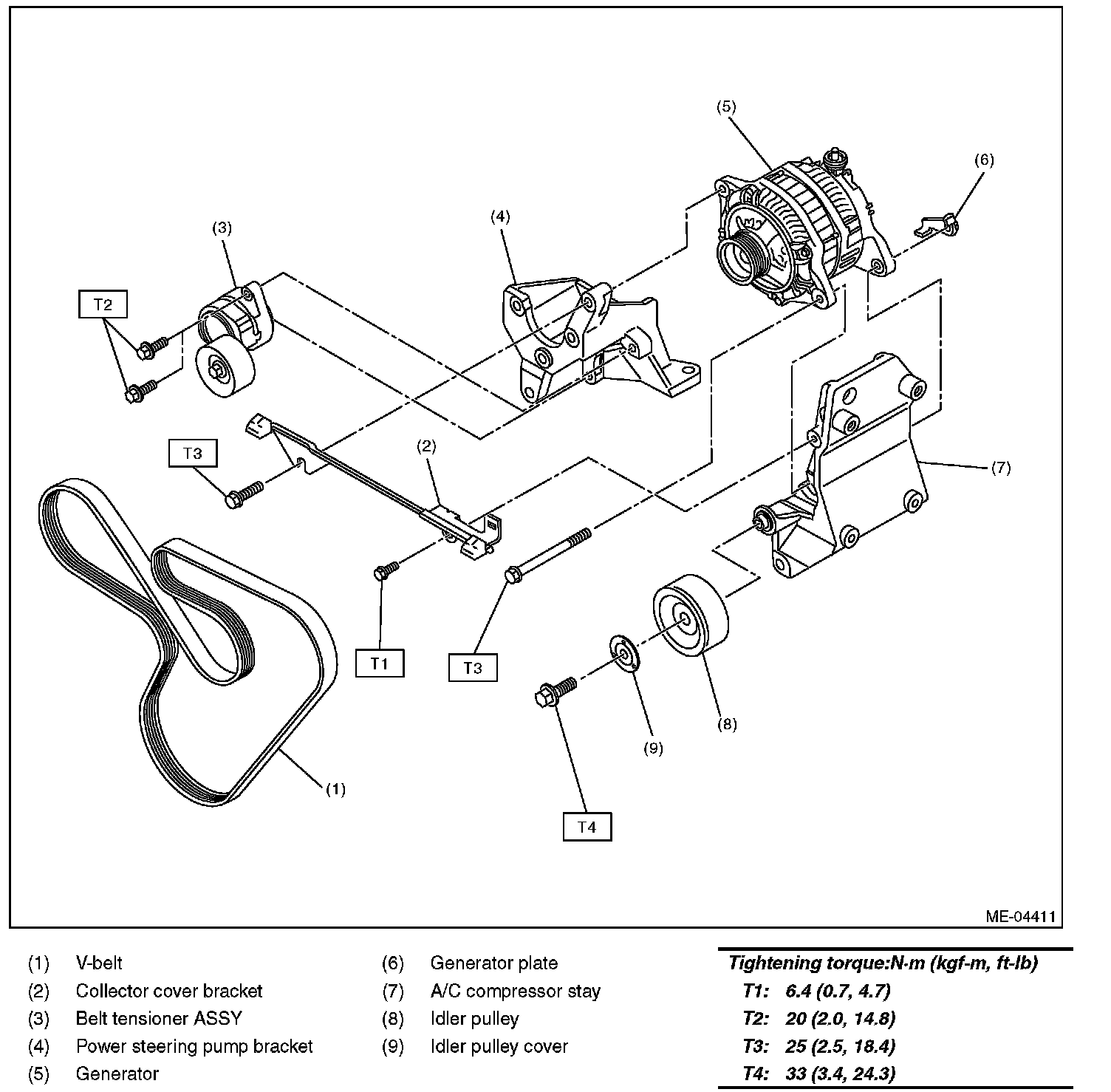 (5)

(6)

(4)

(3)

T2

T3

(2)

(7)

T1

T3

(8)

(9)

(1)

T4

ME-04411

(1) V-belt
(2) Collector cover bracket
(3) Belt tensioner ASSY
(4) Power steering pump bracket
(5) Generator

(6) Generator plate
(7) A/C compressor stay
(8) Idler pulley
(9) Idler pulley cover

Tightening torque:N·m (kgf-m, ft-lb)
T1: 6.4 (0.7, 4.7)
T2: 20 (2.0, 14.8)
T3: 25 (2.5, 18.4)
T4: 33 (3.4, 24.3)