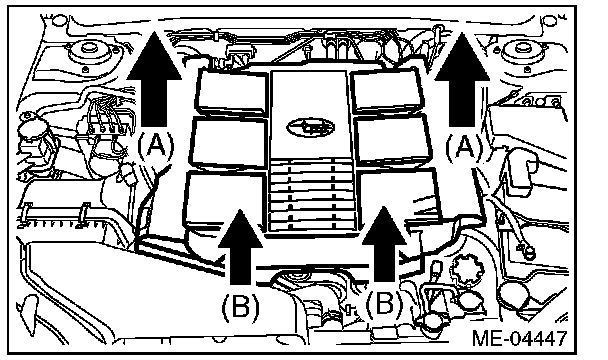 (A)
(A)
(B)
(B)
ME-04447