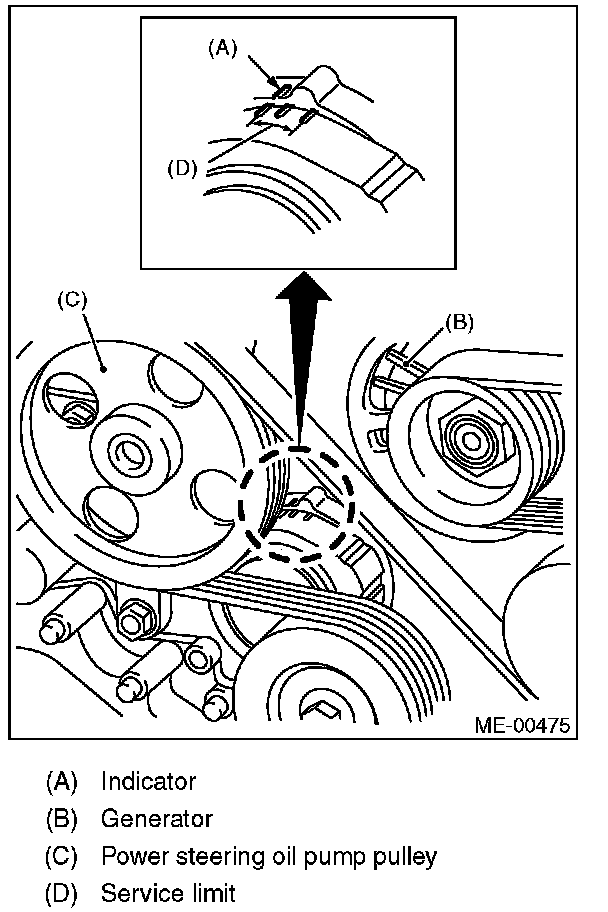 (A)

(D)

(C)

(B)

ME-00475

(A) Indicator
(B) Generator
(C) Power steering oil pump pulley
(D) Service limit