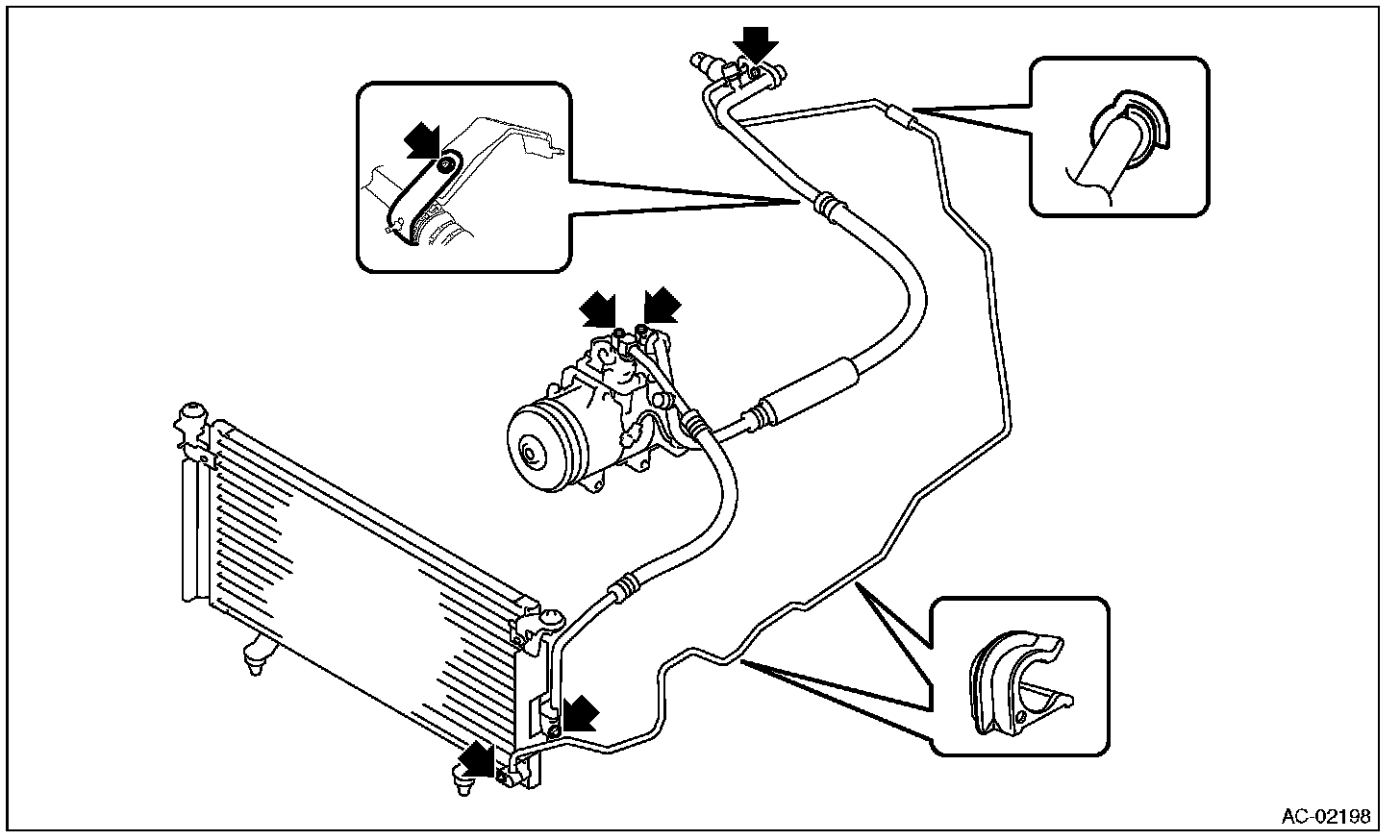 AC-02198