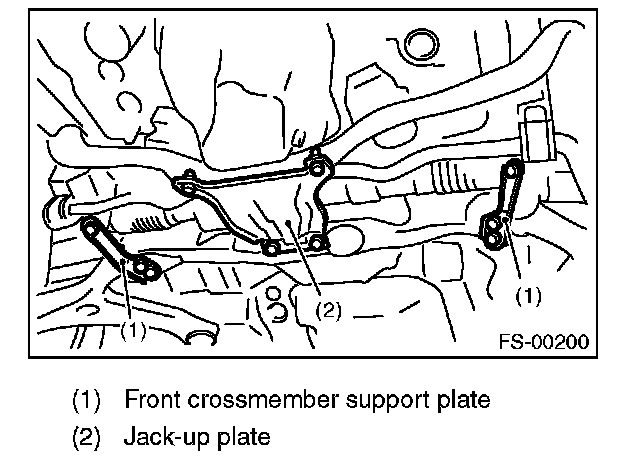 (1)

(2)

(1)

FS-00200

(1) Front crossmember support plate

(2) Jack-up plate