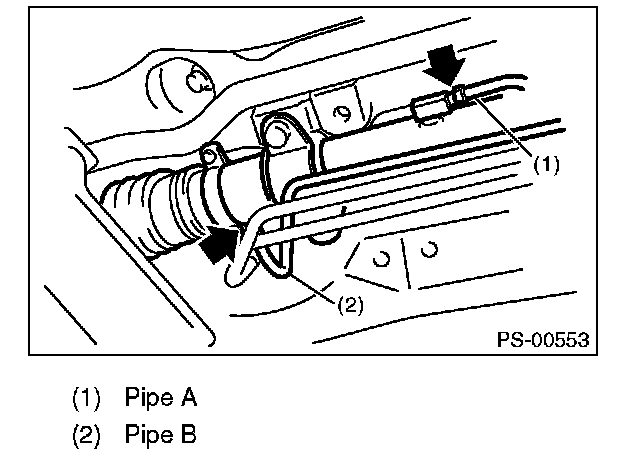 (1)

(2)

PS-00553

(1) Pipe A
(2) Pipe B