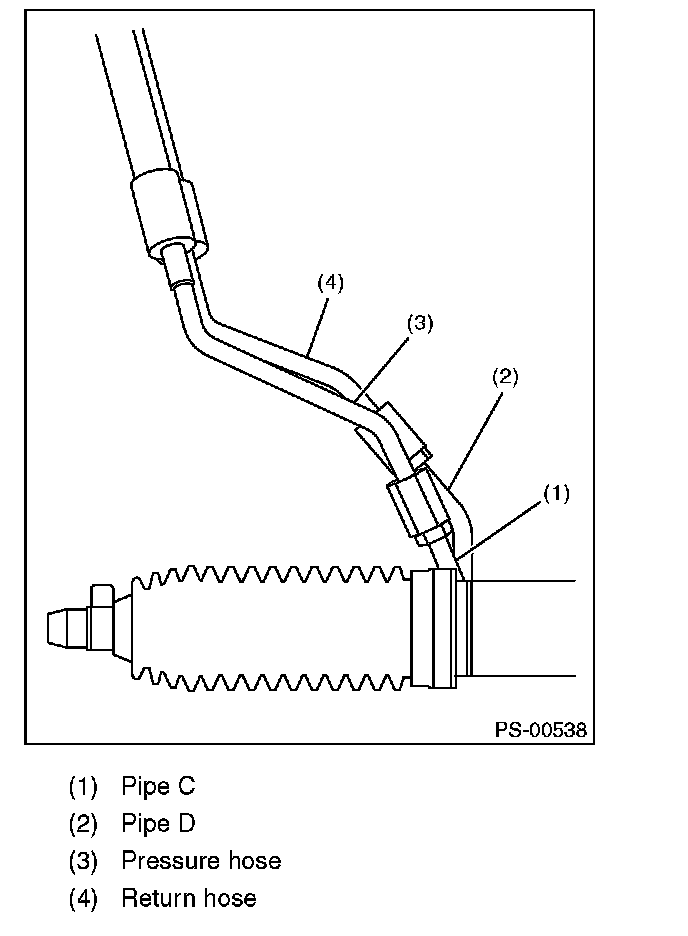 (4)
(3)
(2)
(1)

PS-00538

(1) Pipe C
(2) Pipe D
(3) Pressure hose
(4) Return hose