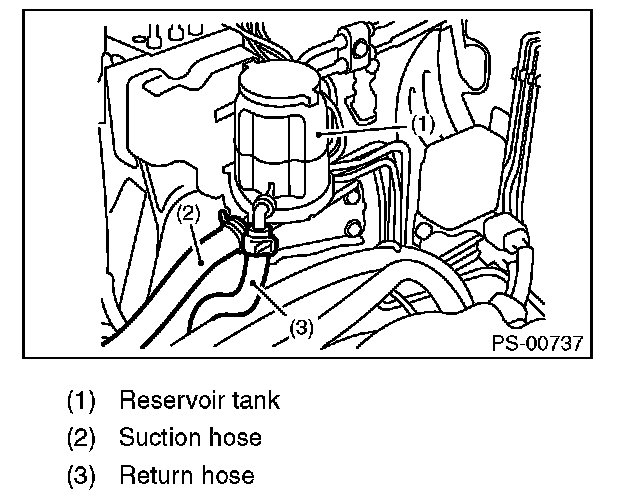 (1)
(2)
(3)
PS-00737

(1) Reservoir tank
(2) Suction hose
(3) Return hose