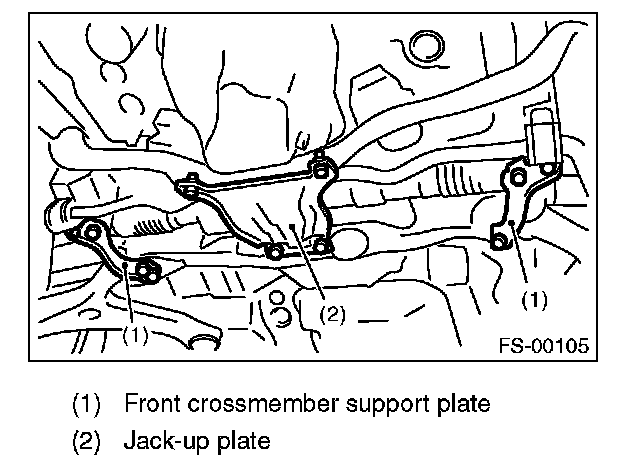 (1)
(2)
(1)
FS-00105

(1) Front crossmember support plate
(2) Jack-up plate