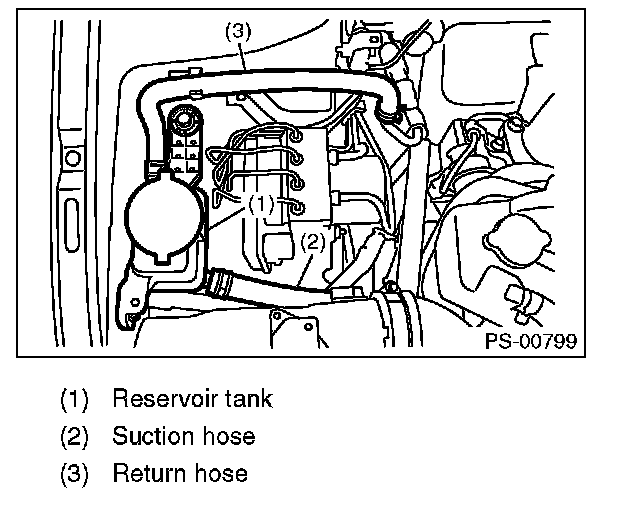 (3)

(1)

(2)

PS-00799

(1) Reservoir tank
(2) Suction hose
(3) Return hose