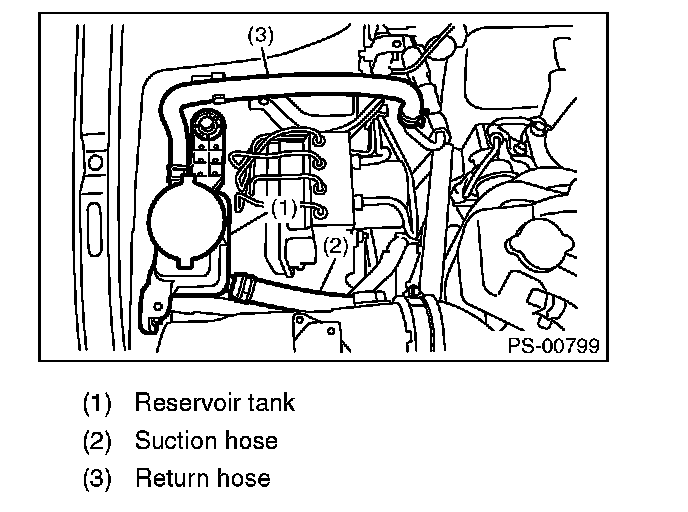 (3)

(1)

(2)

PS-00799

(1) Reservoir tank

(2) Suction hose

(3) Return hose