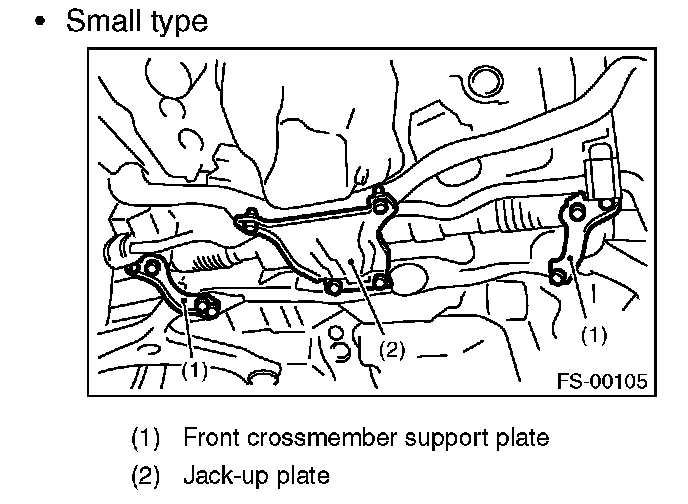 • Small type

(1)

(2)

(1)

FS-00105

(1) Front crossmember support plate

(2) Jack-up plate