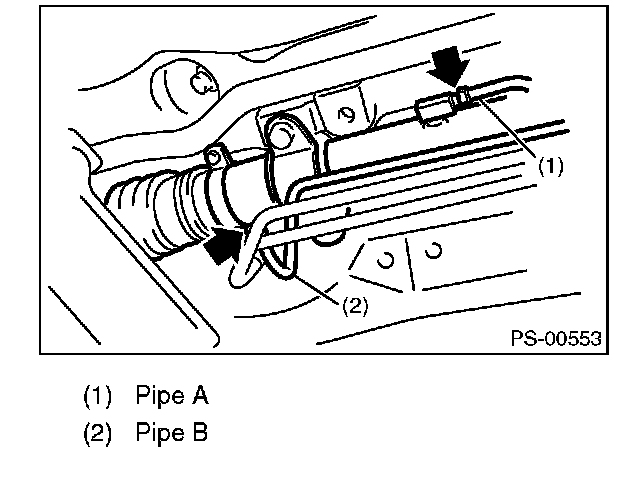 (1)

(2)

PS-00553

(1) Pipe A
(2) Pipe B