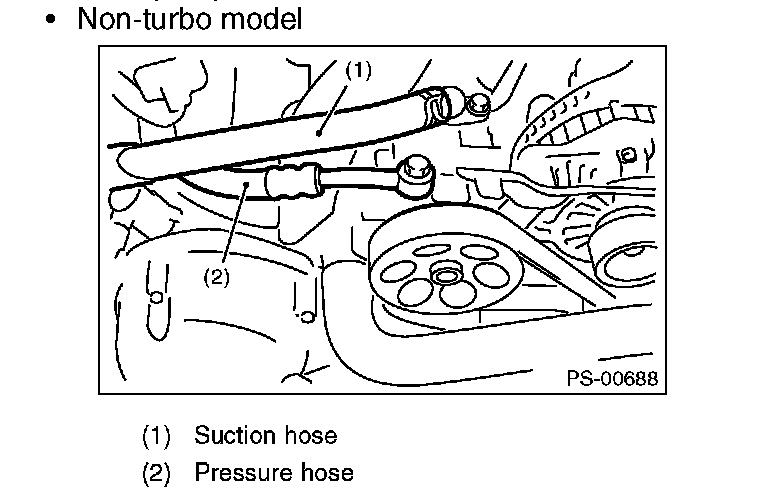 • Non-turbo model

(1)

(2)

PS-00688

(1) Suction hose
(2) Pressure hose