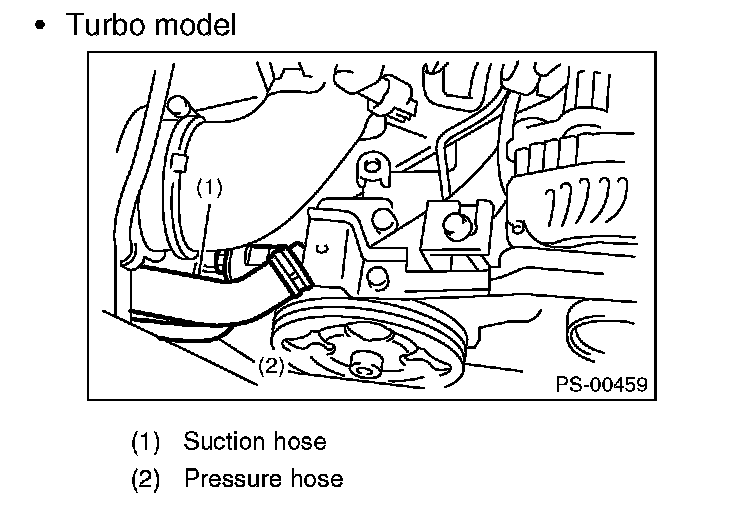 • Turbo model

(1)

(2)

PS-00459

(1) Suction hose
(2) Pressure hose