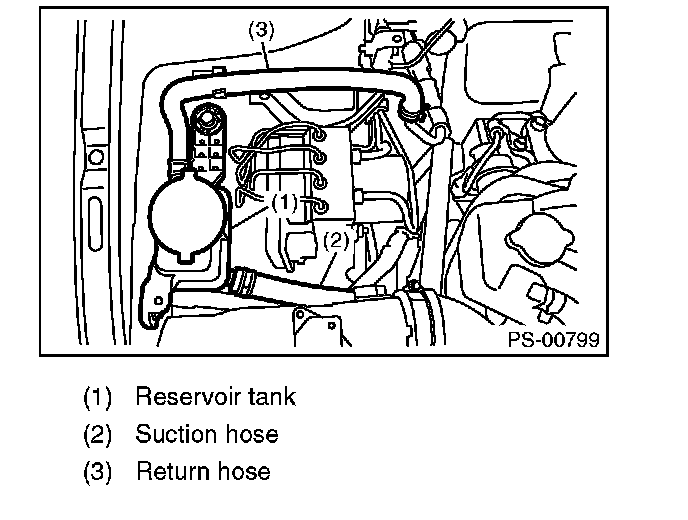 (3)
(1)
(2)
PS-00799

(1) Reservoir tank
(2) Suction hose
(3) Return hose