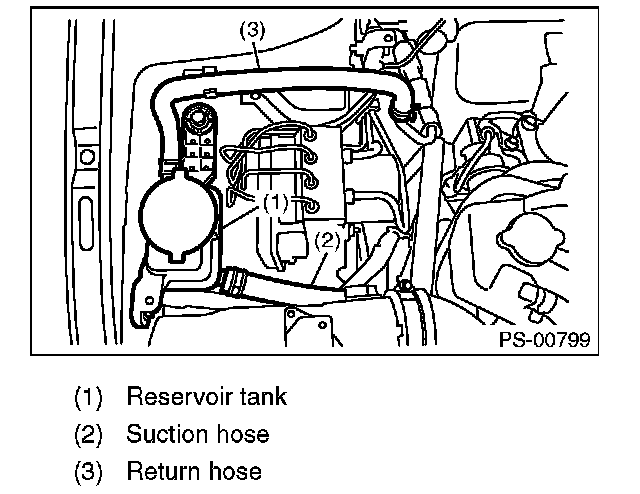 (3)

(1)

(2)

PS-00799

(1) Reservoir tank

(2) Suction hose

(3) Return hose