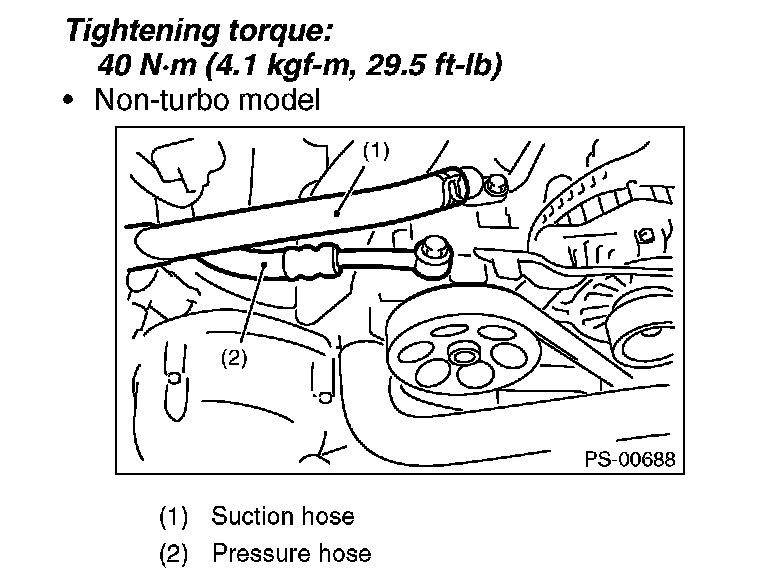 Tightening torque:
40 N·m (4.1 kgf-m, 29.5 ft-lb)

• Non-turbo model

(1)

(2)

PS-00688

(1) Suction hose

(2) Pressure hose