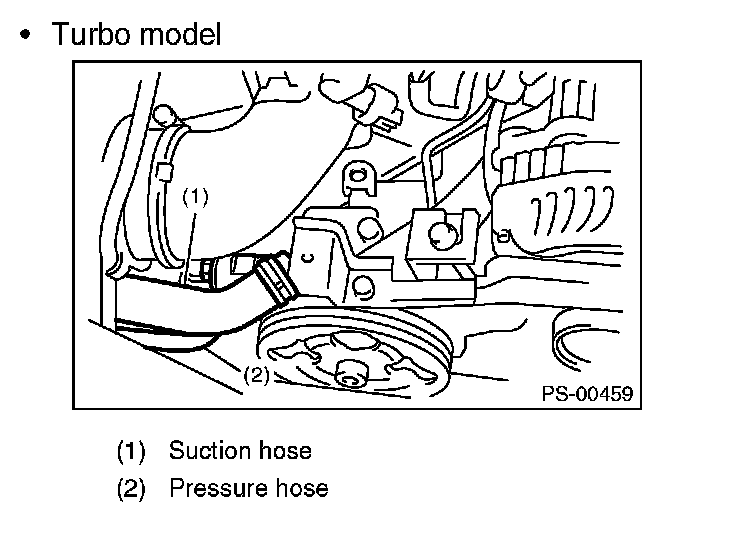 • Turbo model

(1)

(2)

PS-00459

(1) Suction hose
(2) Pressure hose