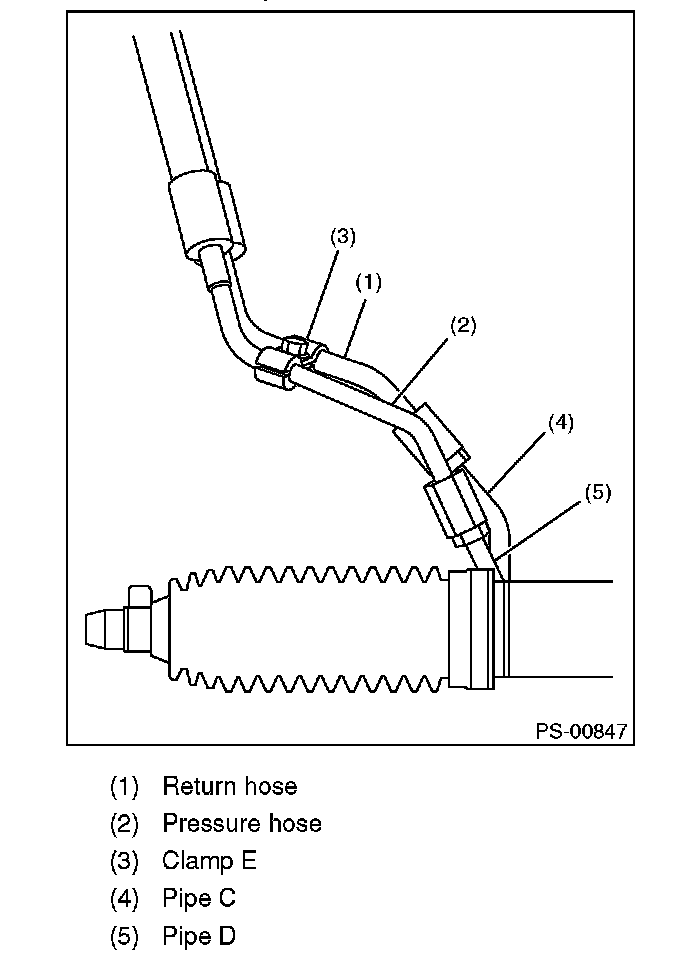 (3)
(1)
(2)
(4)
(5)
PS-00847

(1) Return hose
(2) Pressure hose
(3) Clamp E
(4) Pipe C
(5) Pipe D