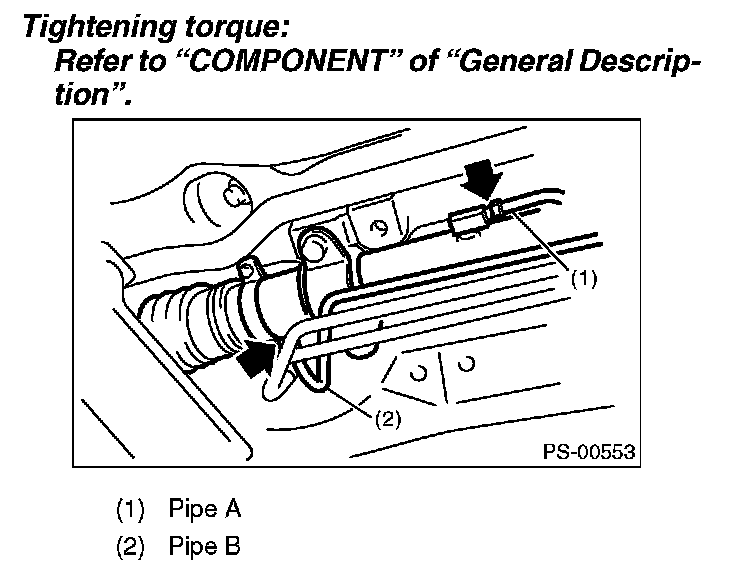 Tightening torque:
Refer to “COMPONENT” of “General Description”.

(1)

(2)

PS-00553

(1) Pipe A
(2) Pipe B