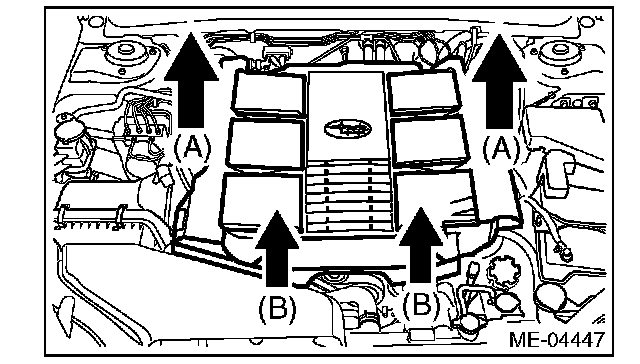 (A)
(A)
(B)
(B)
ME-04447