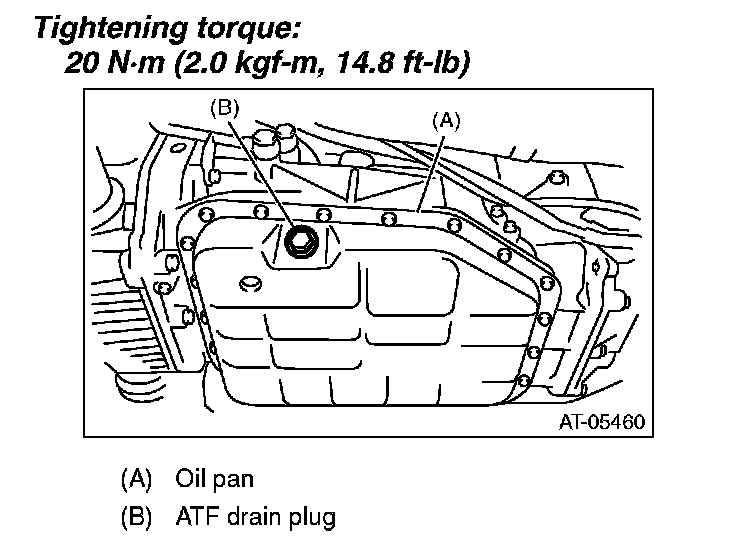 Tightening torque:
20 N·m (2.0 kgf-m, 14.8 ft-lb)

(B)
(A)
AT-05460

(A) Oil pan
(B) ATF drain plug