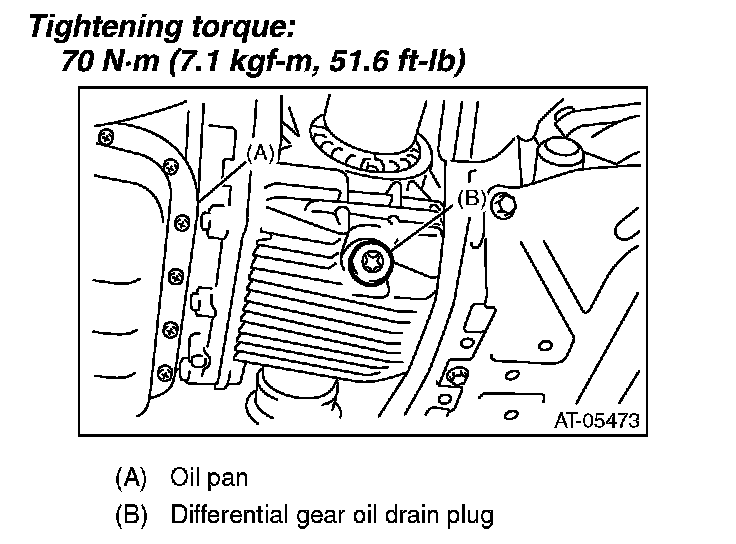 Tightening torque:
70 N·m (7.1 kgf-m, 51.6 ft-lb)

(A)

(B)

AT-05473

(A) Oil pan
(B) Differential gear oil drain plug