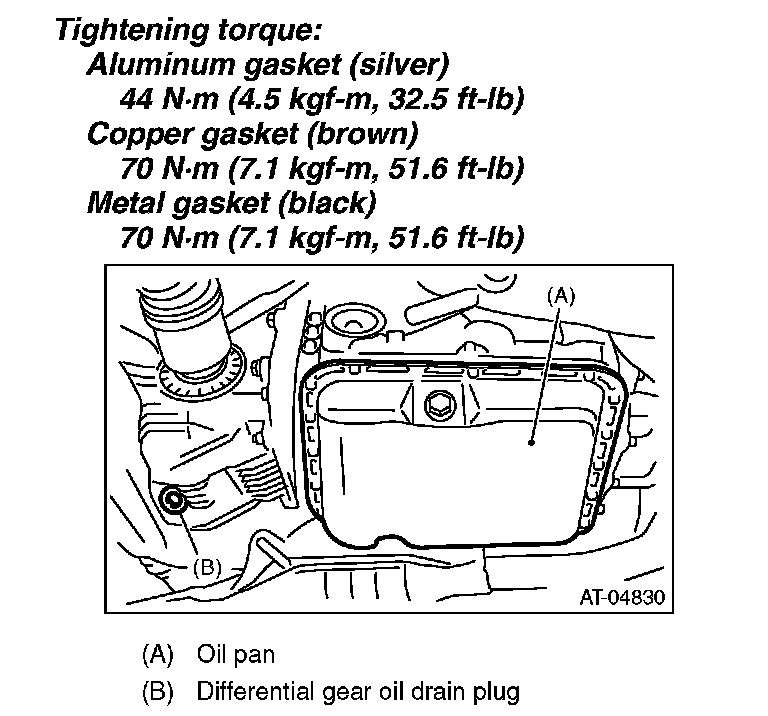 Tightening torque:
Aluminum gasket (silver)
44 N·m (4.5 kgf-m, 32.5 ft-lb)
Copper gasket (brown)
70 N·m (7.1 kgf-m, 51.6 ft-lb)
Metal gasket (black)
70 N·m (7.1 kgf-m, 51.6 ft-lb)

(A)

(B)

AT-04830

(A) Oil pan
(B) Differential gear oil drain plug