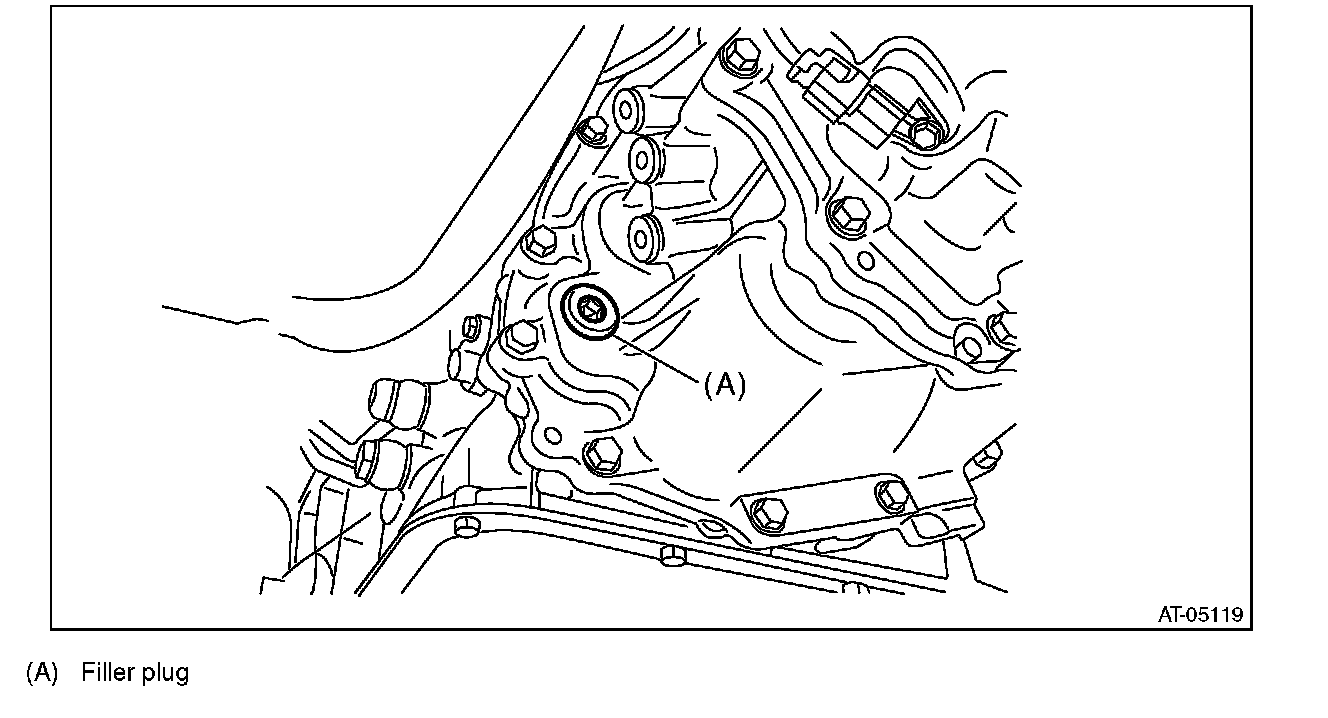 (A)

AT-05119

(A) Filler plug