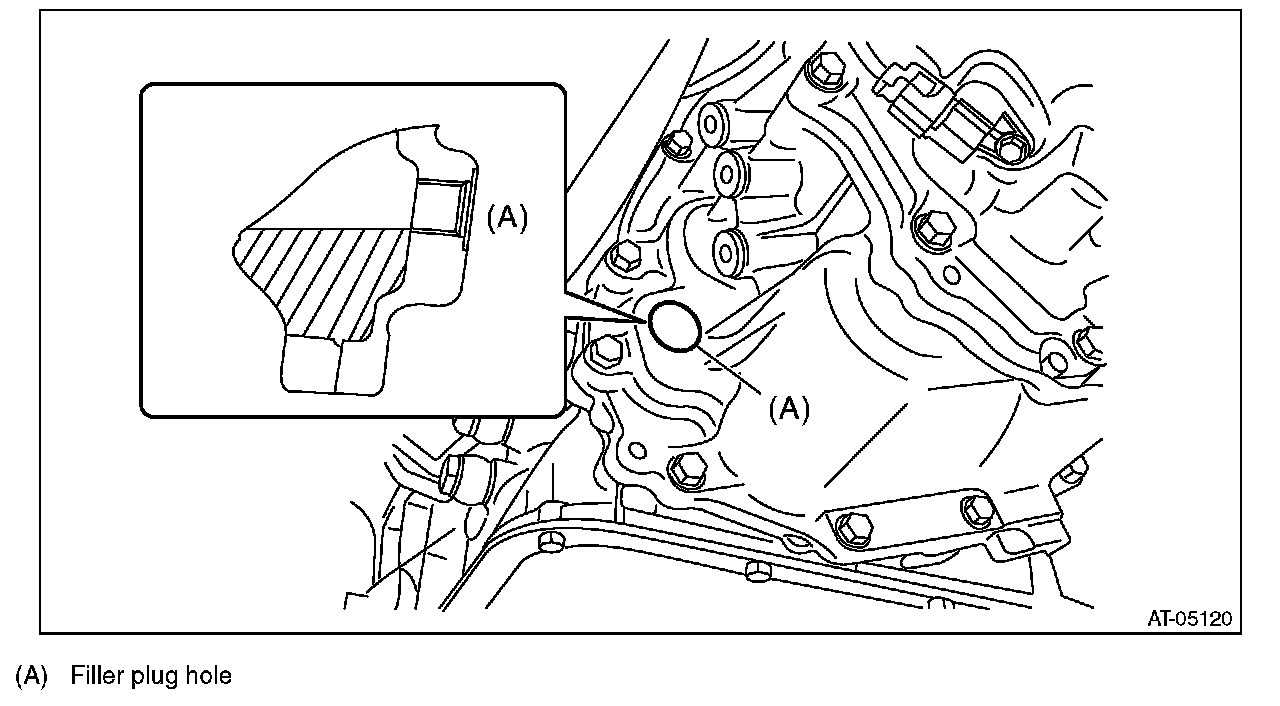 (A)

(A)

AT-05120

(A) Filler plug hole