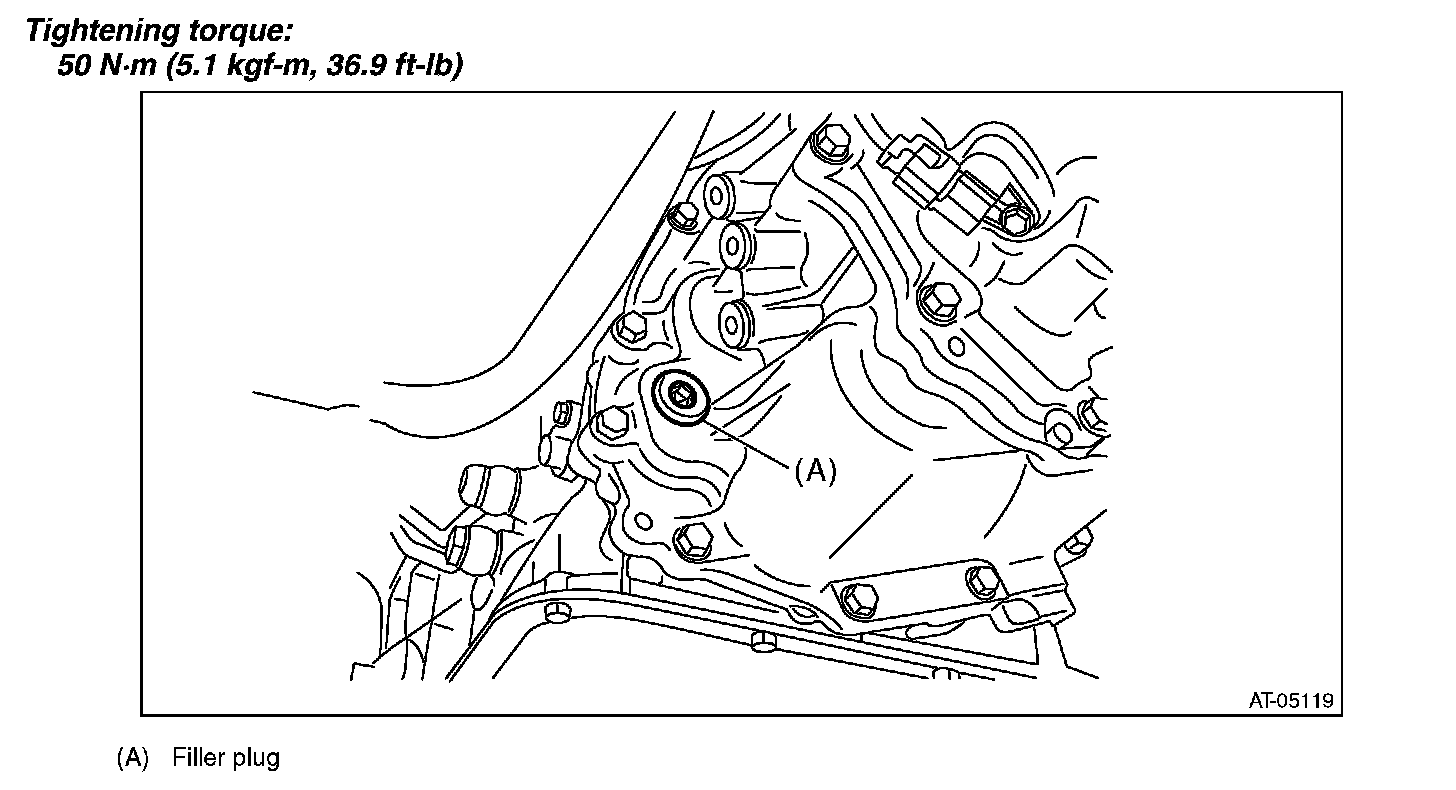 Tightening torque:
50 N·m (5.1 kgf-m, 36.9 ft-lb)

(A)

AT-05119

(A) Filler plug