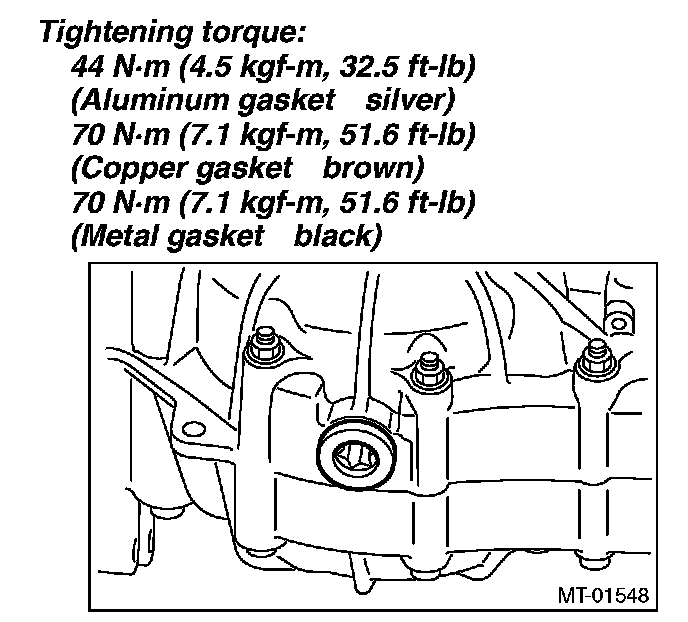 Tightening torque:
44 N·m (4.5 kgf-m, 32.5 ft-lb)
(Aluminum gasket silver)
70 N·m (7.1 kgf-m, 51.6 ft-lb)
(Copper gasket brown)
70 N·m (7.1 kgf-m, 51.6 ft-lb)
(Metal gasket black)

MT-01548