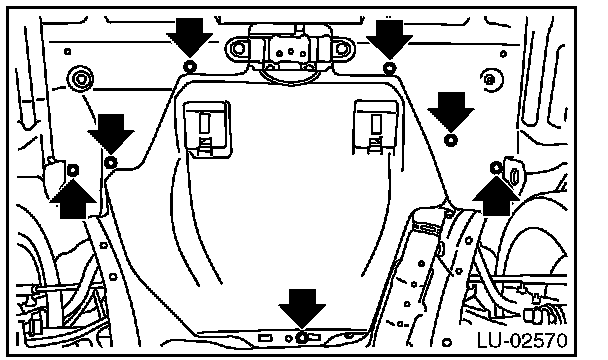 LU-02570