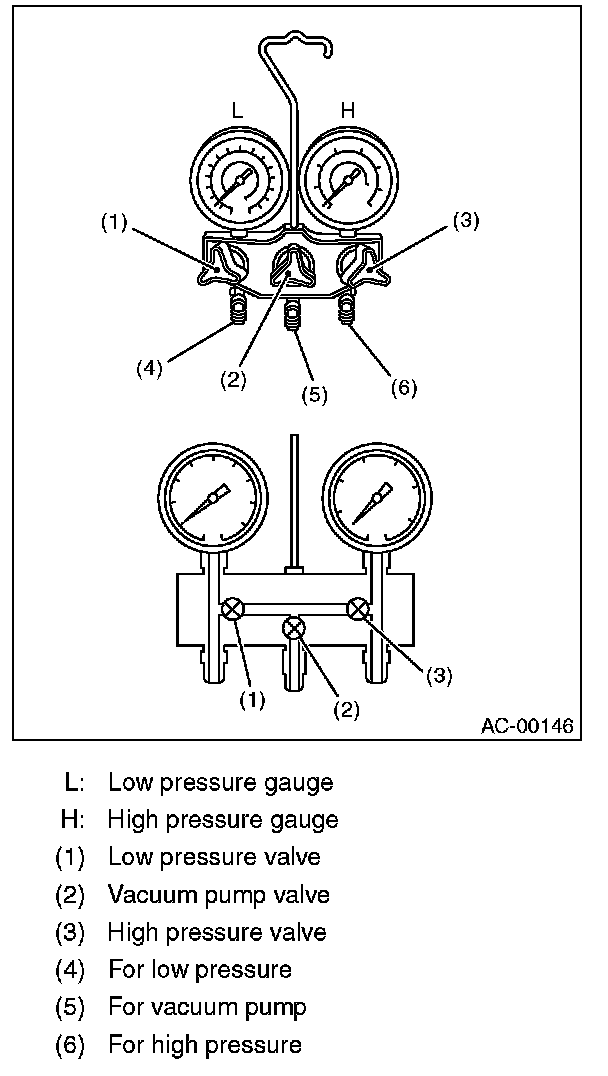 L H
(1) (3)
(4) (2) (5) (6)
(1) (2) (3)
AC-00146

L: Low pressure gauge
H: High pressure gauge
(1) Low pressure valve
(2) Vacuum pump valve
(3) High pressure valve
(4) For low pressure
(5) For vacuum pump
(6) For high pressure