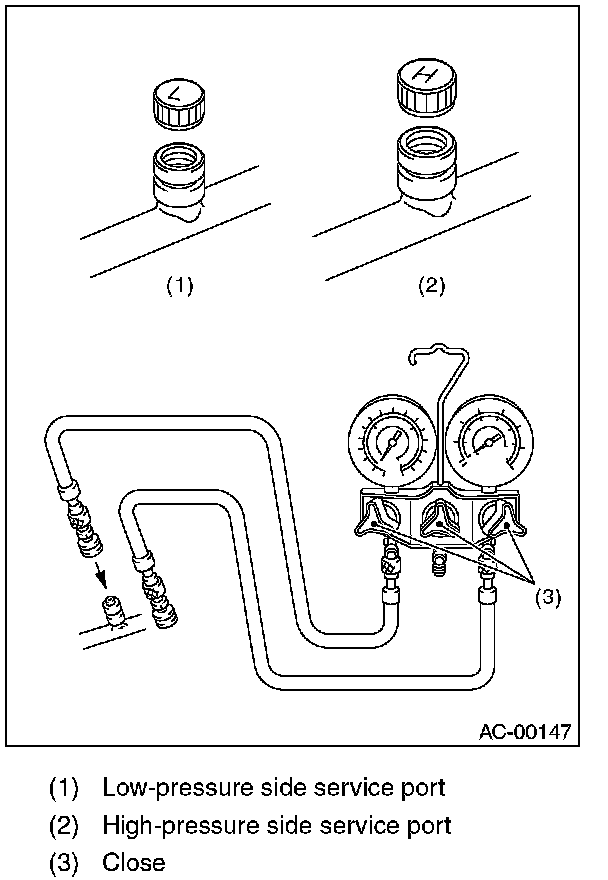 L

H

(1)

(2)

(3)

AC-00147

(1) Low-pressure side service port

(2) High-pressure side service port

(3) Close