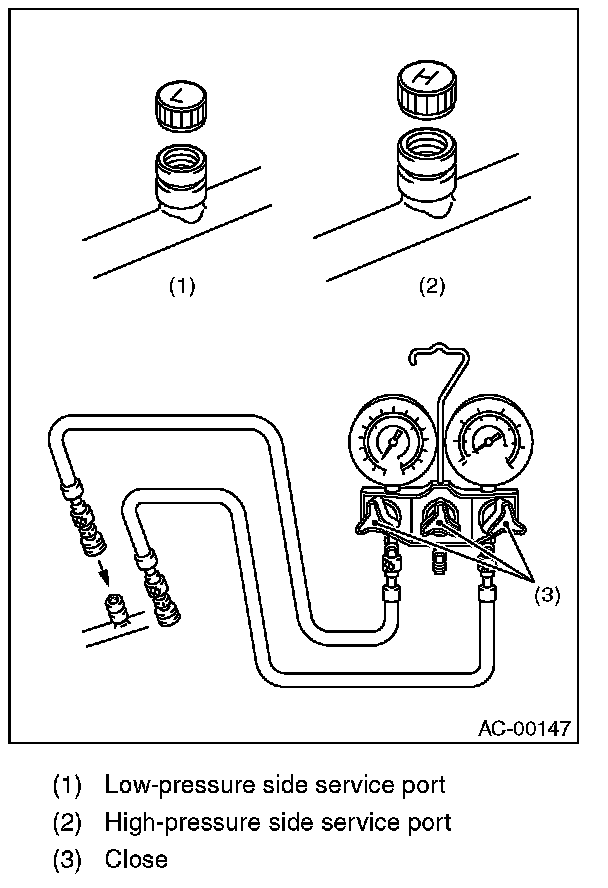 L

H

(1)

(2)

(3)

AC-00147

(1) Low-pressure side service port
(2) High-pressure side service port
(3) Close