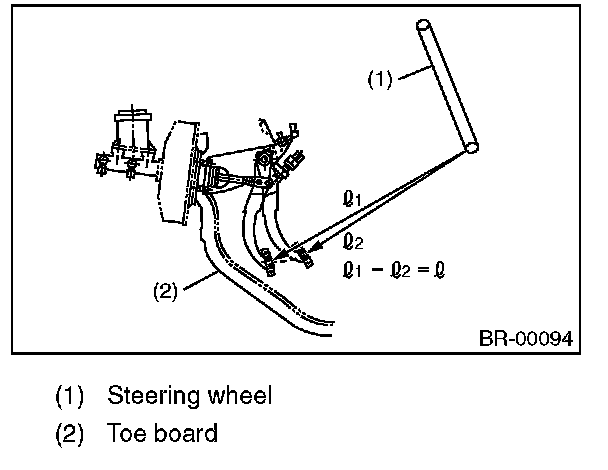 (1)

$\ell_1$

$\ell_2$

$\ell_1 - \ell_2 = \ell$

(2)

BR-00094

(1) Steering wheel

(2) Toe board