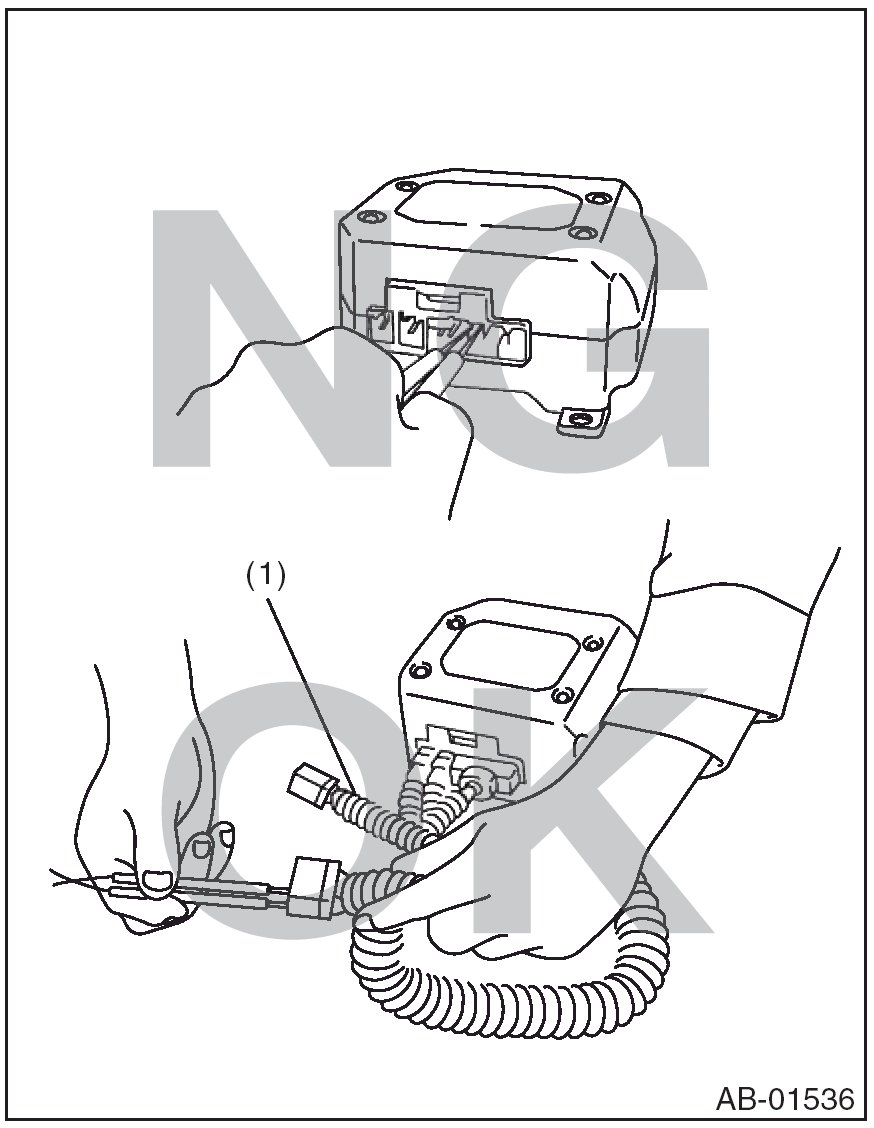 NG

(1)

OK

AB-01536