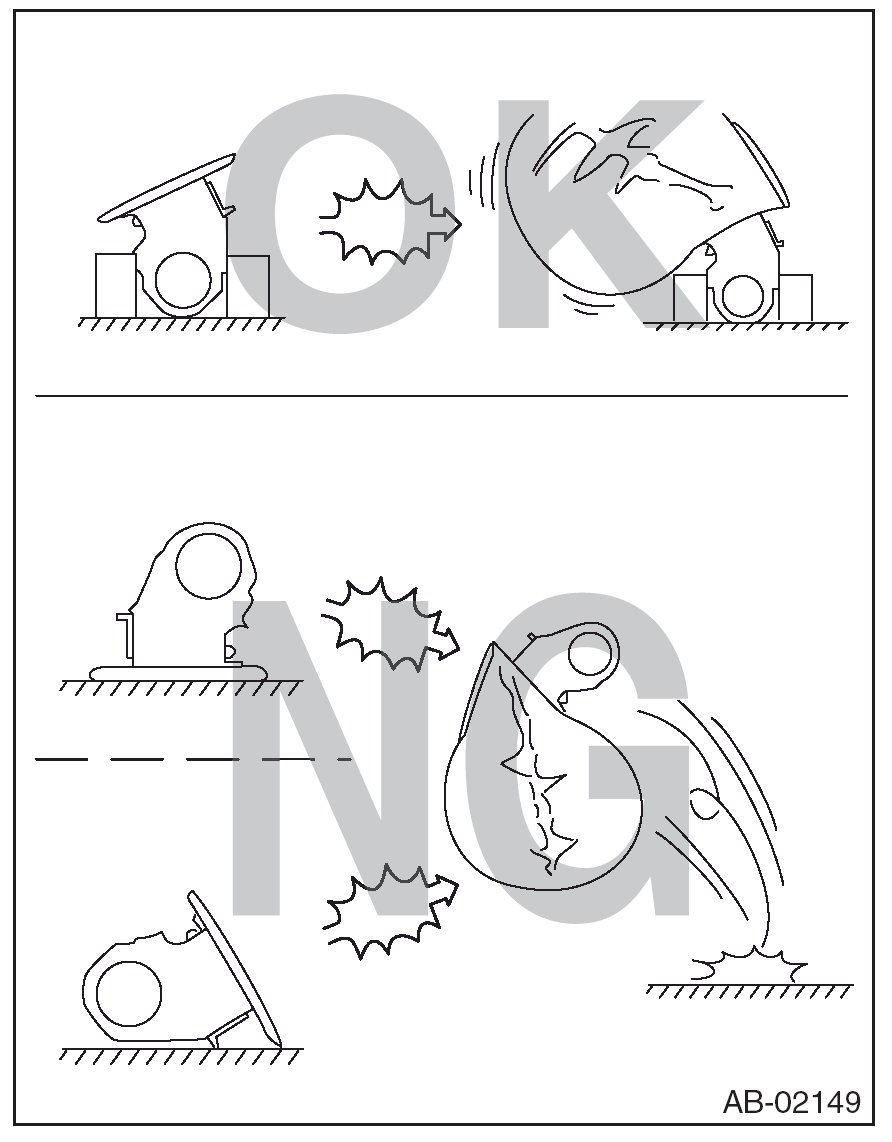 OK

NG

AB-02149